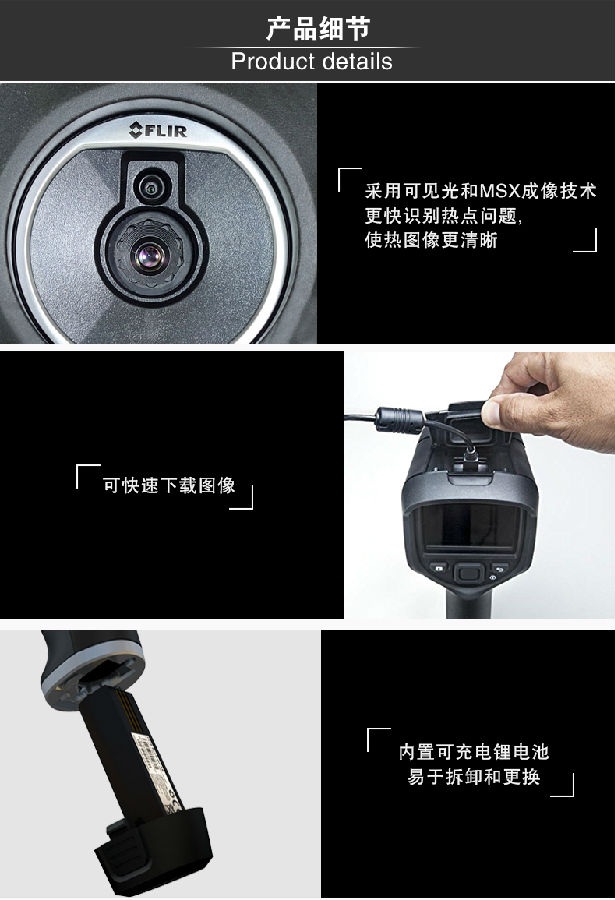 产品细节
Product details

FLIR

采用可见光和MSX成像技术
更快识别热点问题,
使热图像更清晰

可快速下载图像

内置可充电锂电池
易于拆卸和更换